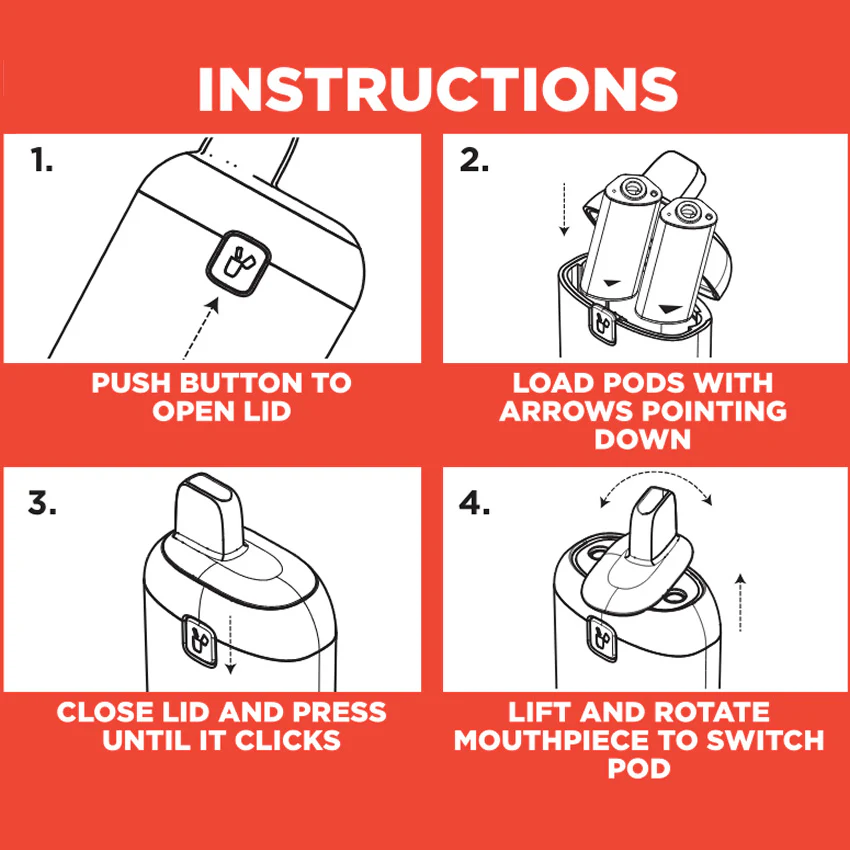 INSTRUCTIONS

1.

PUSH BUTTON TO OPEN LID

2.

LOAD PODS WITH ARROWS POINTING DOWN

3.

CLOSE LID AND PRESS UNTIL IT CLICKS

4.

LIFT AND ROTATE MOUTHPIECE TO SWITCH POD