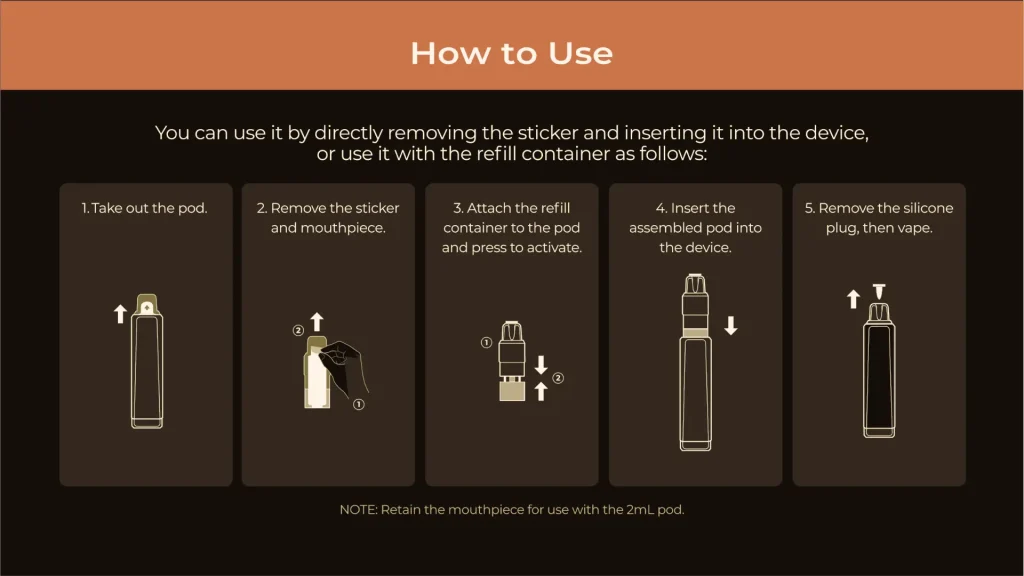 How to Use

You can use it by directly removing the sticker and inserting it into the device, or use it with the refill container as follows:

1. Take out the pod.

2. Remove the sticker and mouthpiece.

② ①

3. Attach the refill container to the pod and press to activate.

① ②

4. Insert the assembled pod into the device.

5. Remove the silicone plug, then vape.

NOTE: Retain the mouthpiece for use with the 2mL pod.